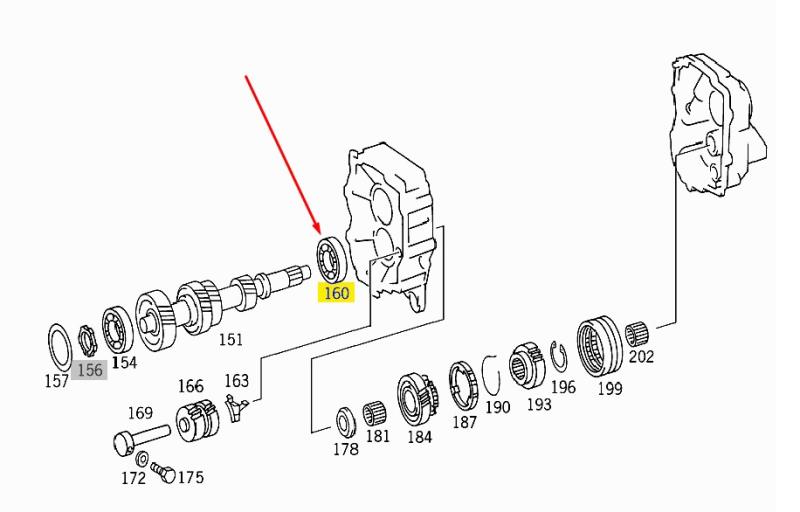 160
151
157
156
154
166
163
169
172
175
178
181
184
187
190
193
196
199
202