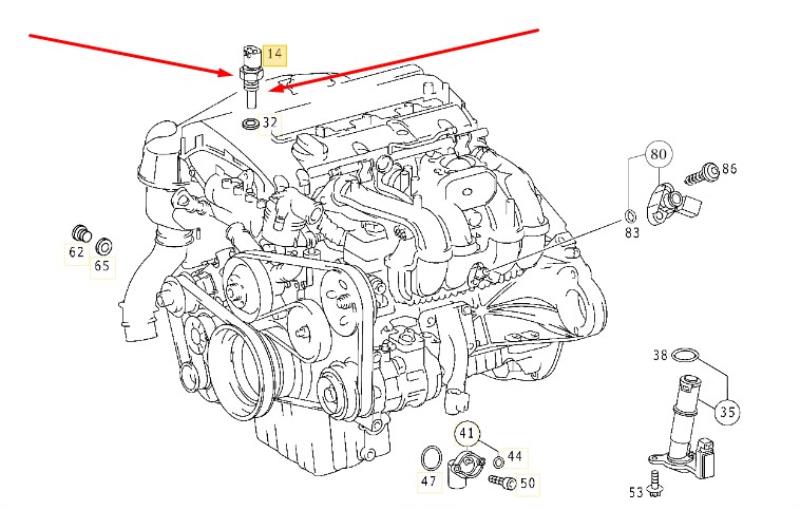 14
32
80
86
83
62
65
38
35
41
44
47
50
53