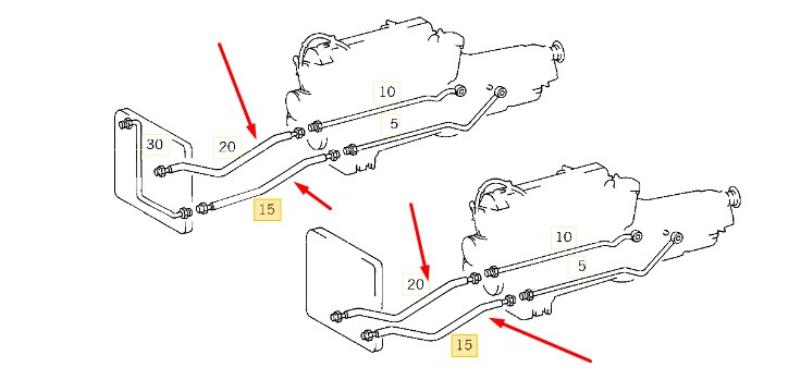 10
5
30
20
15
10
5
20
15