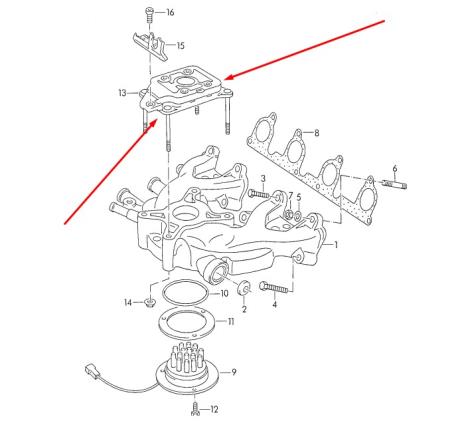 16
15
13
8
6
3
7
5
1
10
14
2
4
11
9
12