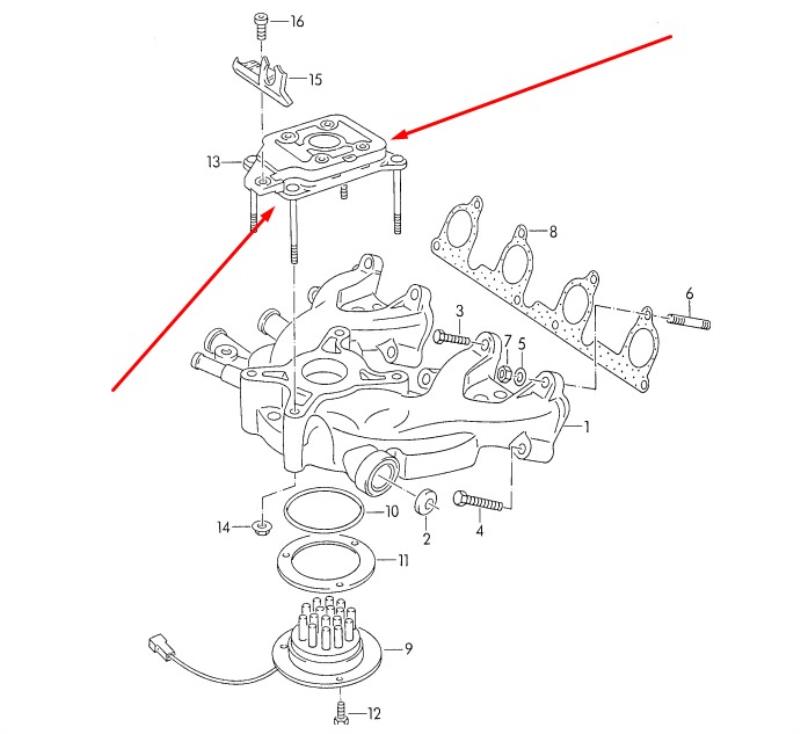 16
15
13
8
6
3
7
5
1
10
14
2
4
11
9
12