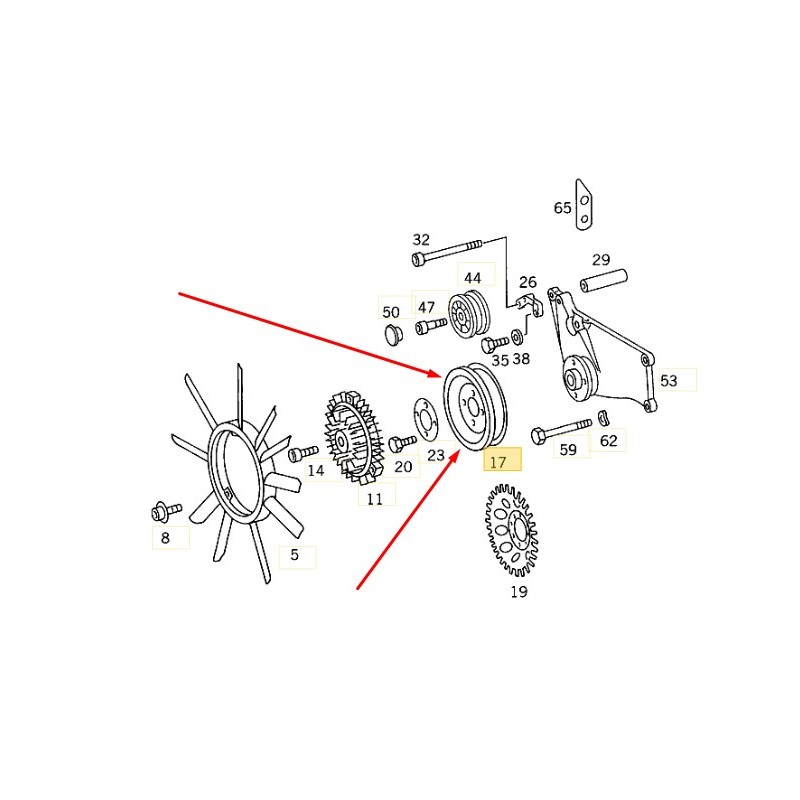 65
32
29
44
26
50
47
35
38
53
14
20
23
17
59
62
11
8
5
19