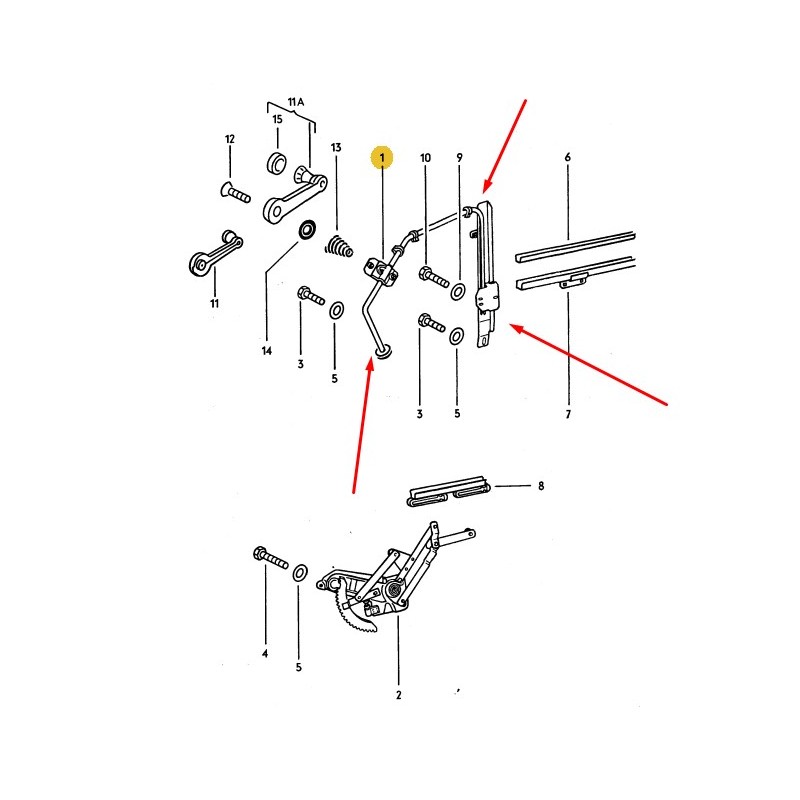 11A
15
12
13
1
10
9
6
11
14
3
5
3
5
7
8
4
5
2