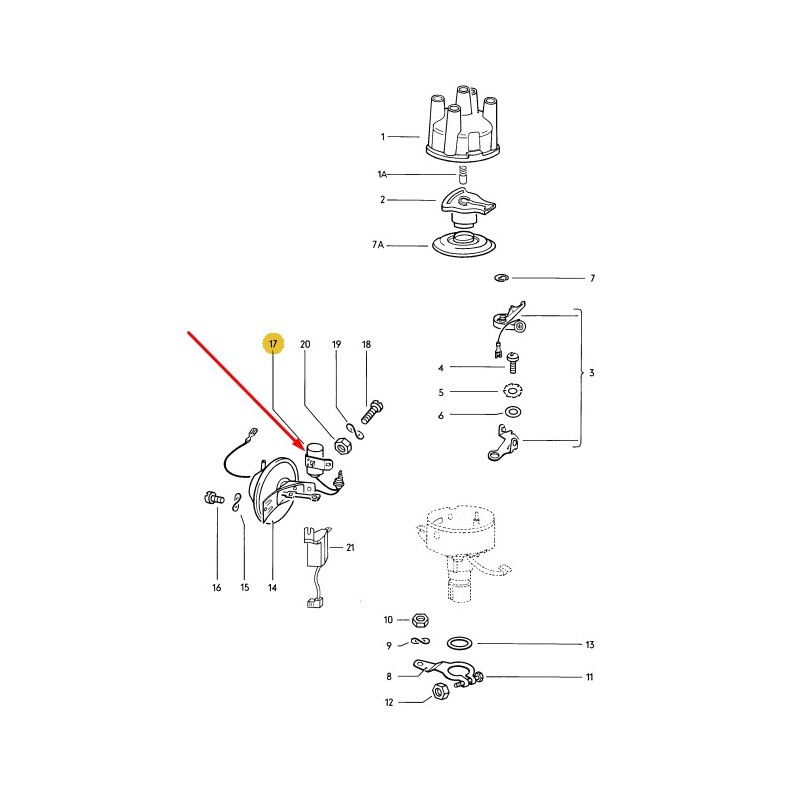 1
1A
2
7A
7
3
4
5
6
17
20
19
18
21
16
15
14
10
9
13
8
11
12