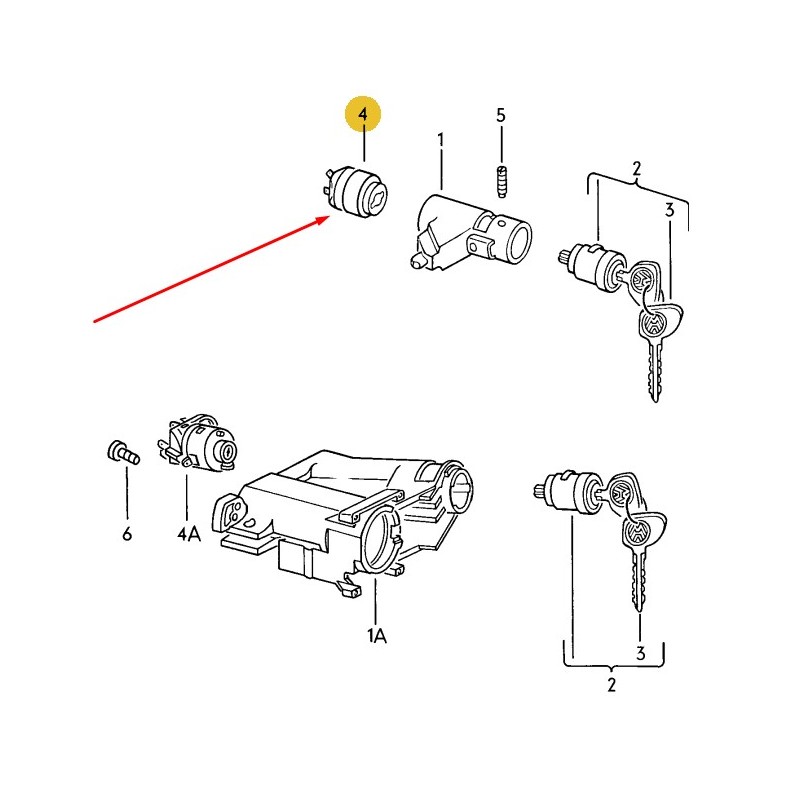 4
1
5
2
3
6
4A
1A
3
2