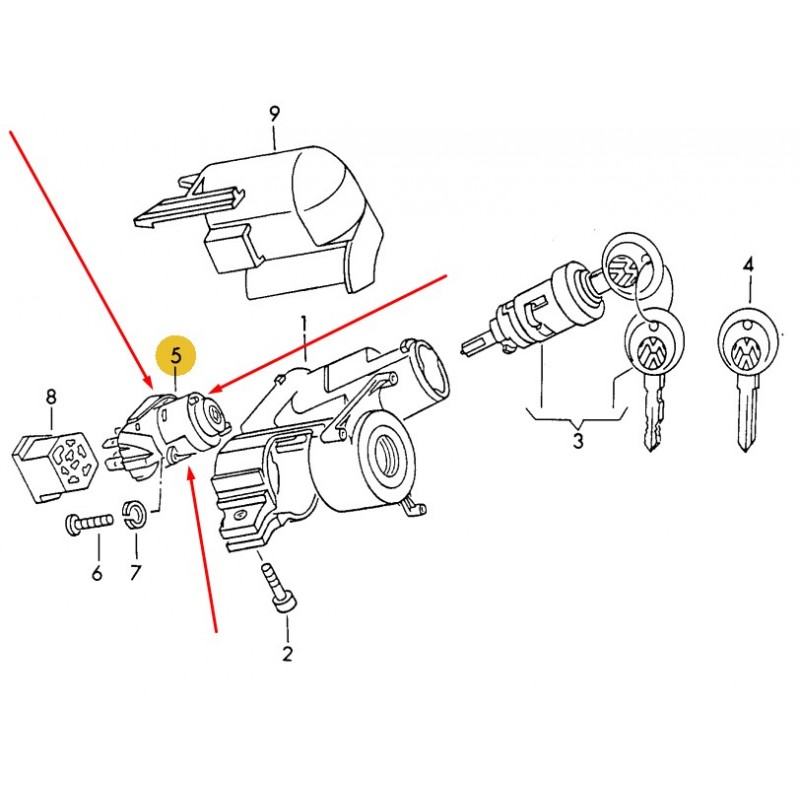 9
1
4
5
8
3
6
7
2