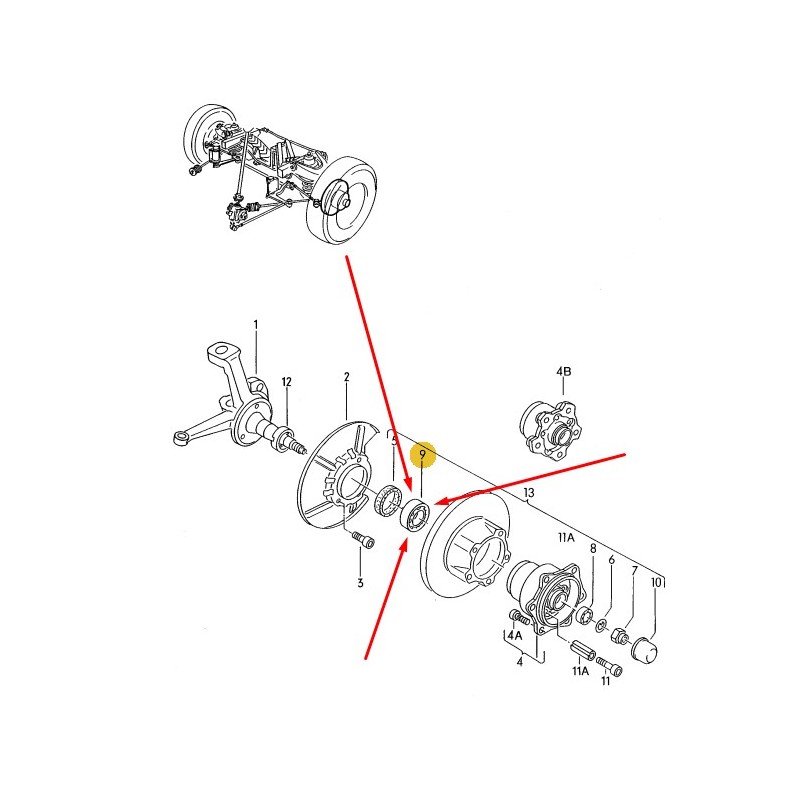 1
12
2
5
9
4B
13
11A
8
6
7
10
3
4A
4
11A
11