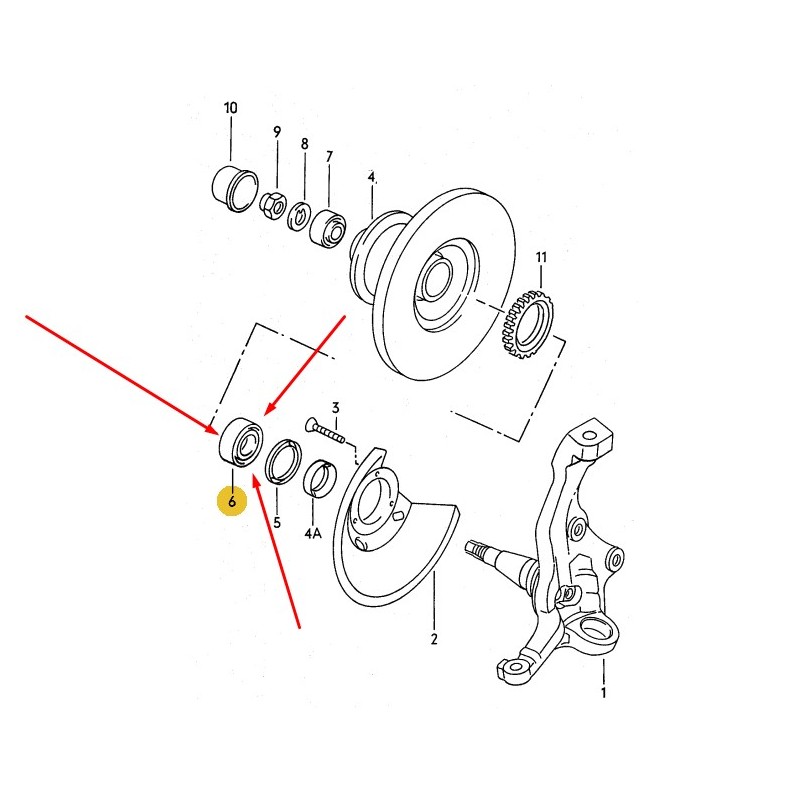 10
9
8
7
4
11
3
6
5
4A
2
1