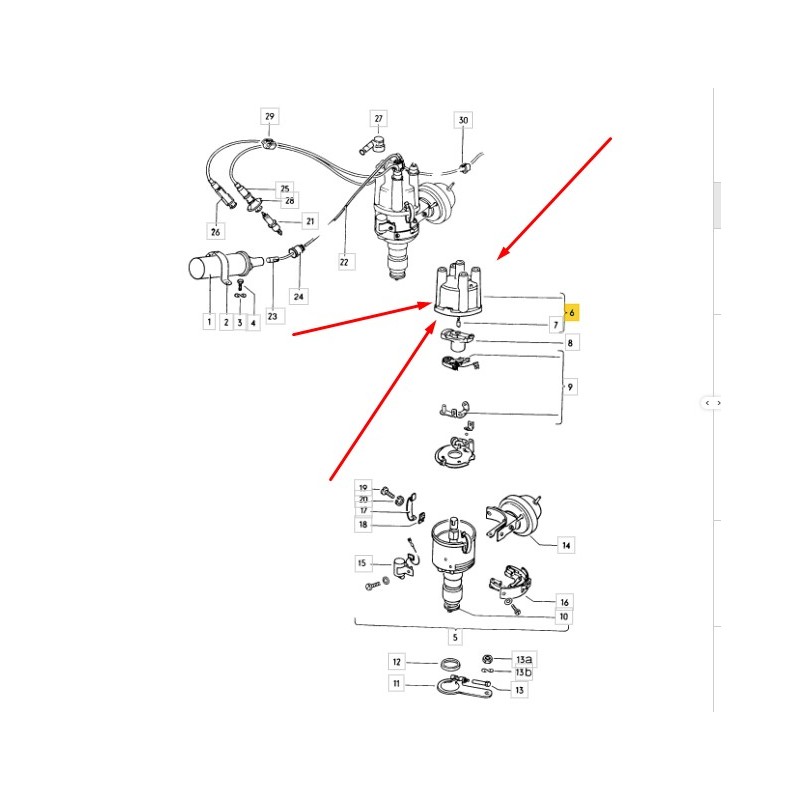 29
27
30
25
28
26
21
22
1
2
3
4
23
24
6
7
8
9
19
20
17
18
14
15
16
10
5
12
13a
13b
11
13