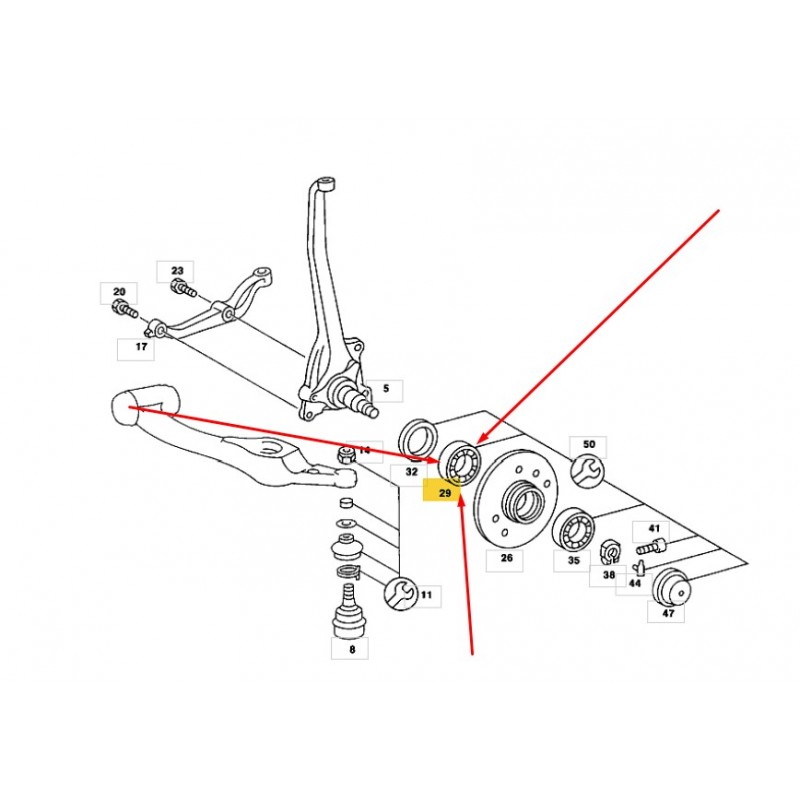 23
20
17
5
14
32
29
50
26
35
41
38
44
47
11
8