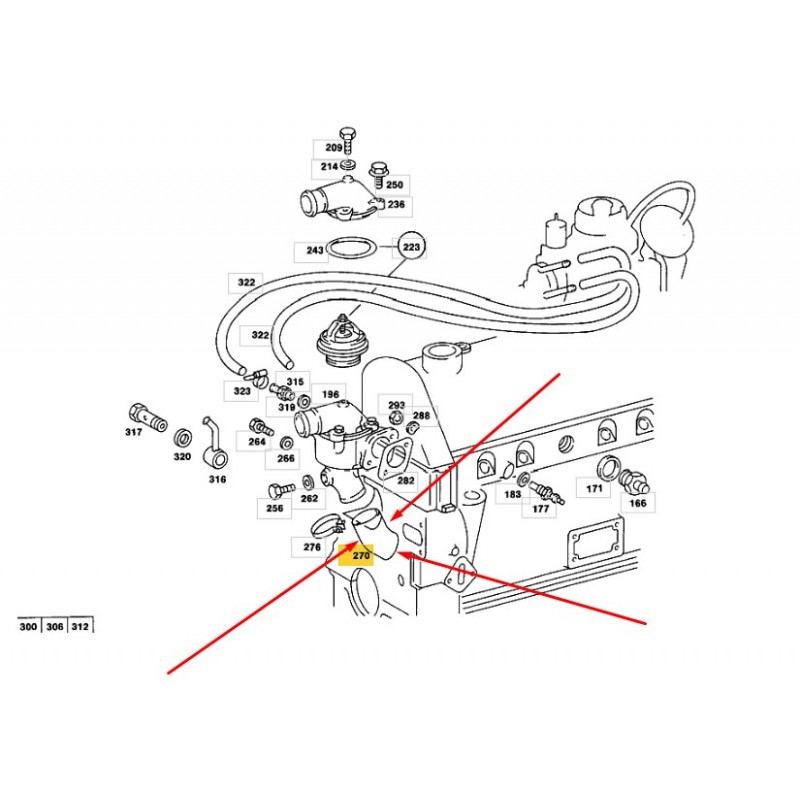 209
214
250
236
243
223
322
322
323
315
319
196
293
288
317
320
316
264
266
282
256
262
183
177
171
166
276
270
300 306 312