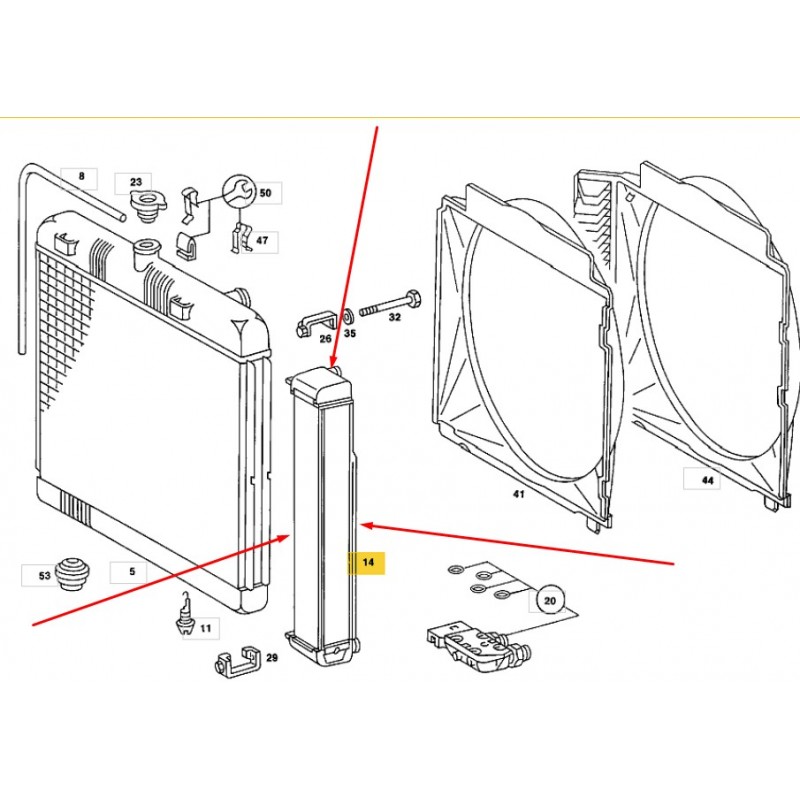 8
23
50
47
32
26
35
41
44
14
53
5
20
11
29