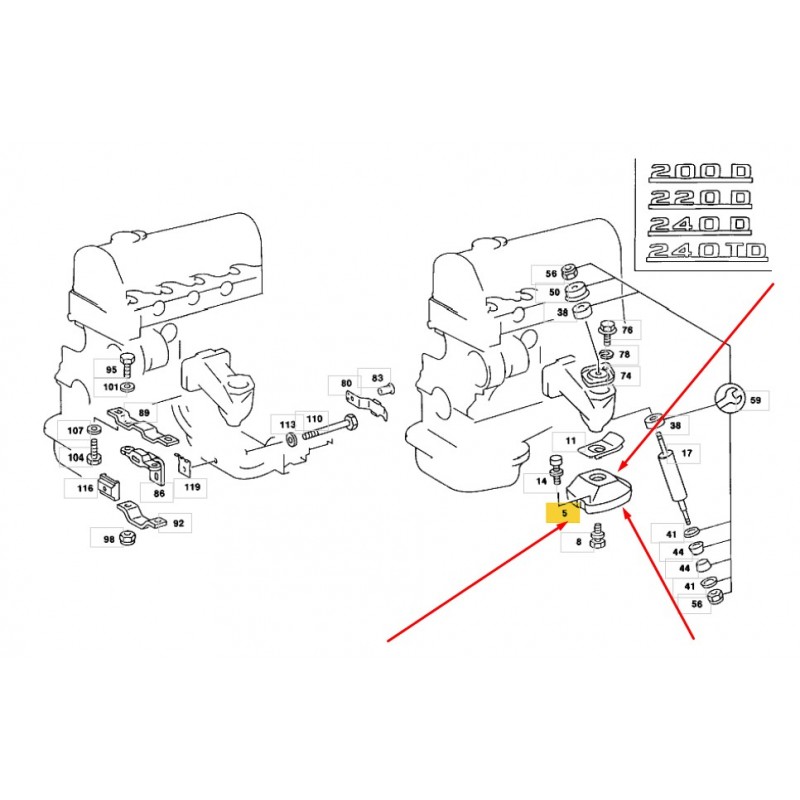 200D
220D
240D
240TD

95
101
89
107
104
116
86
119
92
98
113
110
80
83

56
50
38
76
78
74
59
38
11
17
14
5
8
41
44
44
41
56