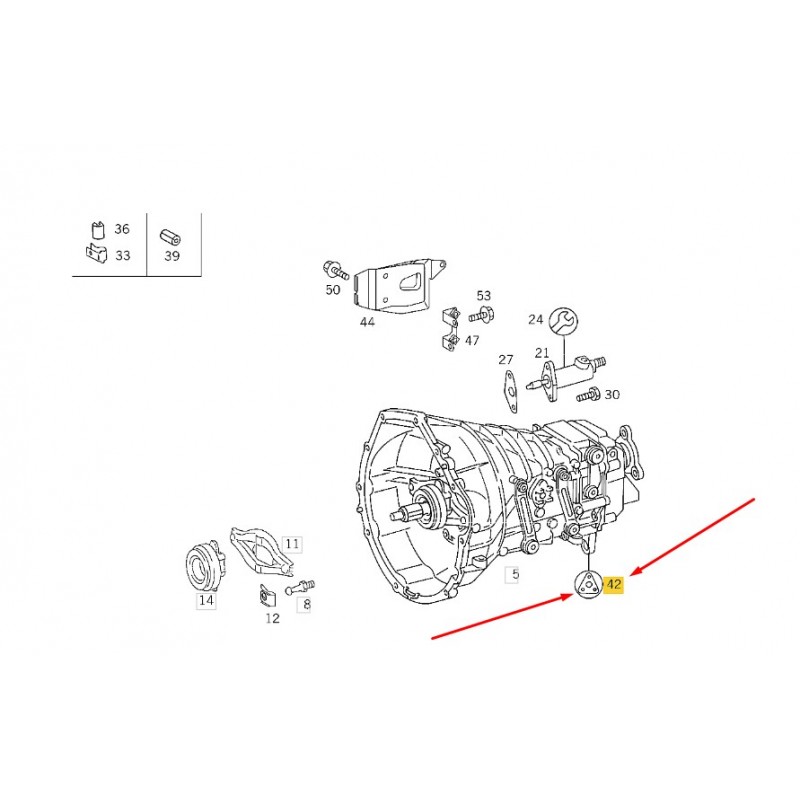 36
33
39
50
44
53
47
24
21
27
30
11
14
12
8
5
42