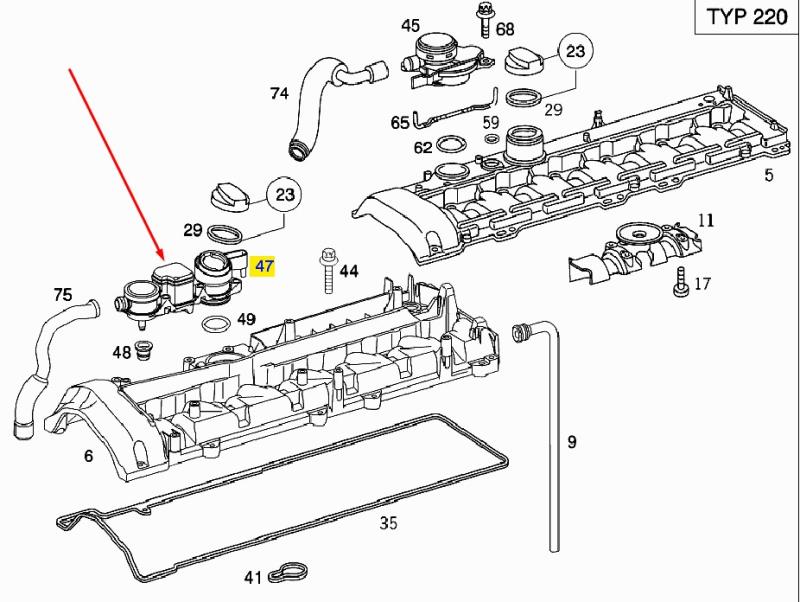 TYP 220

45
68
23
74
29
65
59
62
5
23
29
11
47
44
17
75
49
48
9
6
35
41