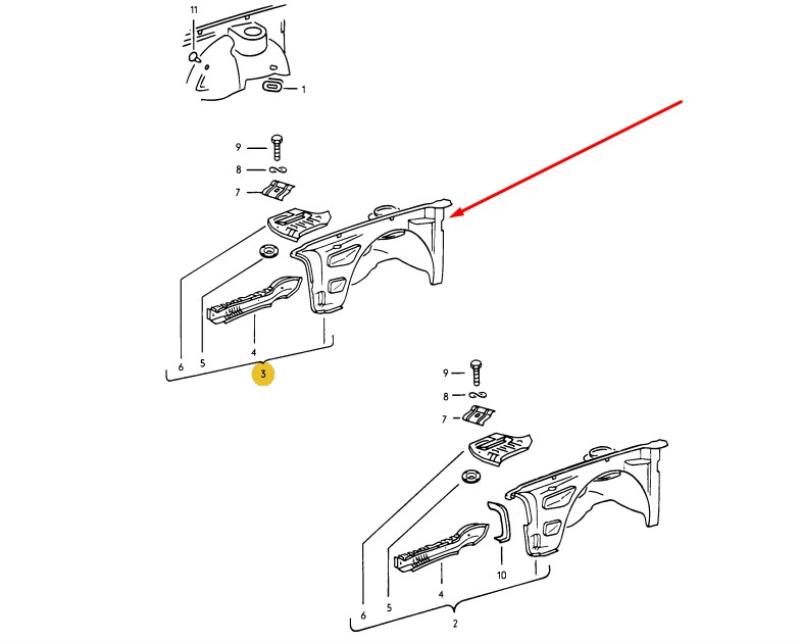 11
1
9
8
7
6
5
4
3
9
8
7
10
6
5
4
2