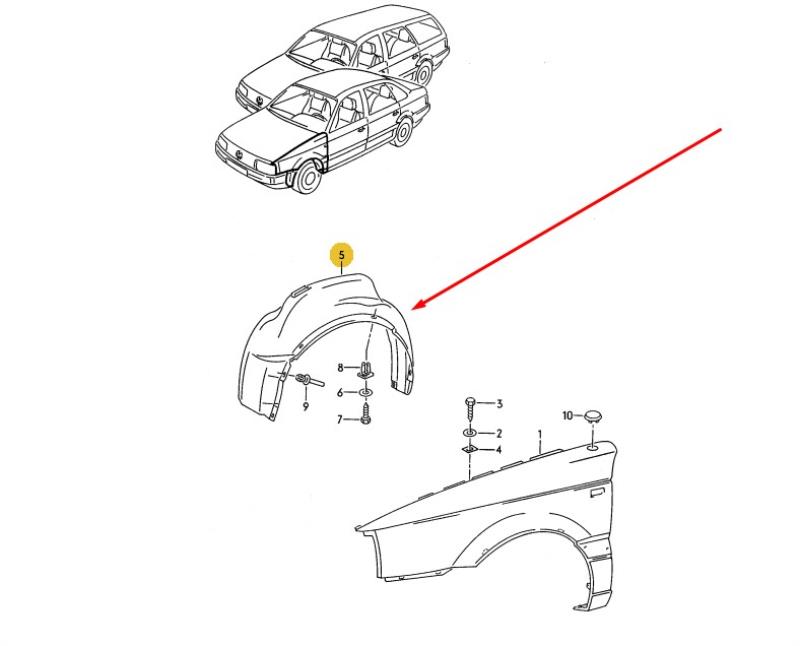 5
8
6
7
9
3
2
4
1
10